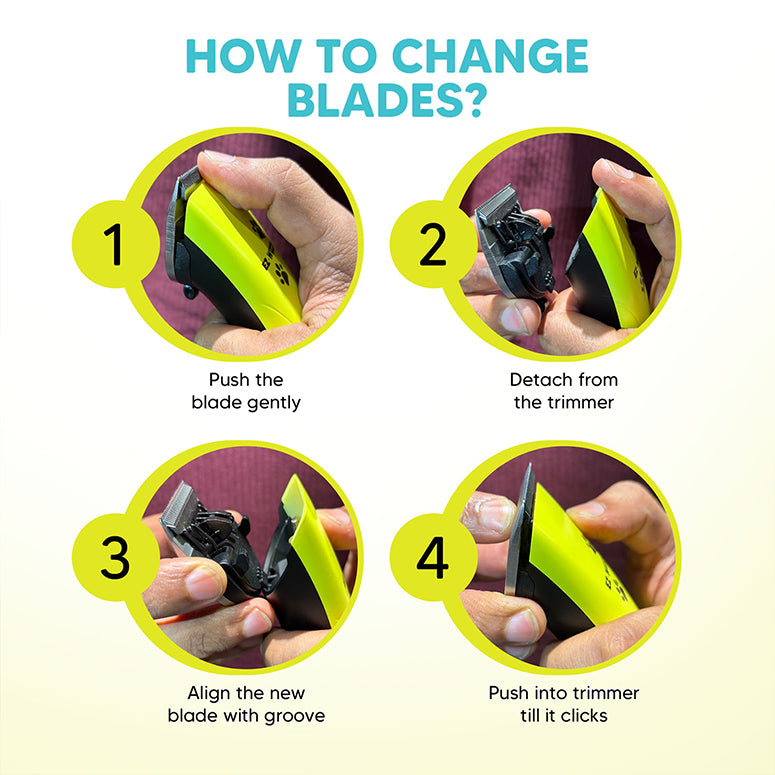 HOW TO CHANGE BLADES?

1

Push the blade gently

2

Detach from the trimmer

3

Align the new blade with groove

4

Push into trimmer till it clicks