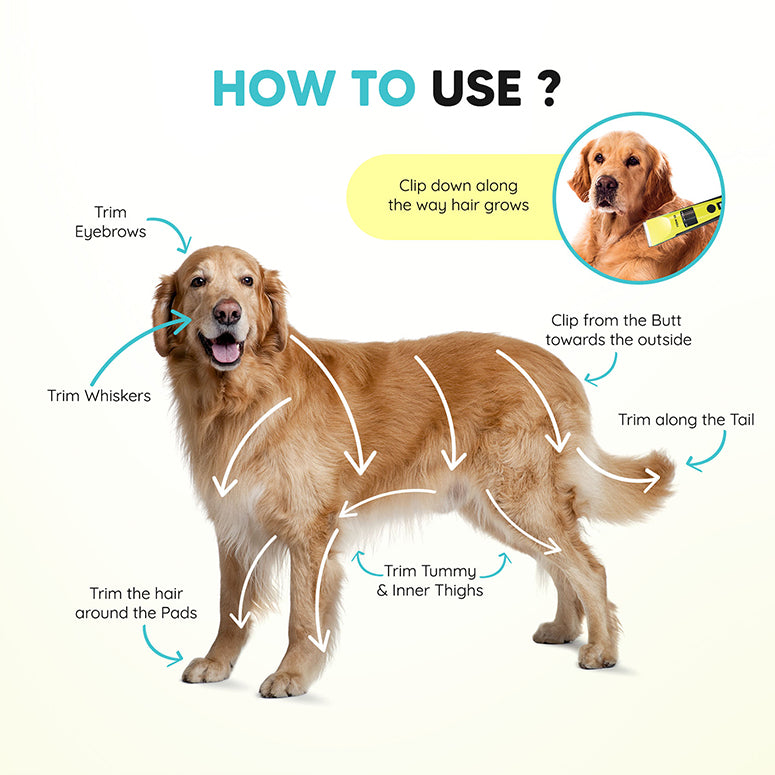 HOW TO USE ?

Clip down along the way hair grows

Trim Eyebrows

Trim Whiskers

Clip from the Butt towards the outside

Trim along the Tail

Trim Tummy & Inner Thighs

Trim the hair around the Pads