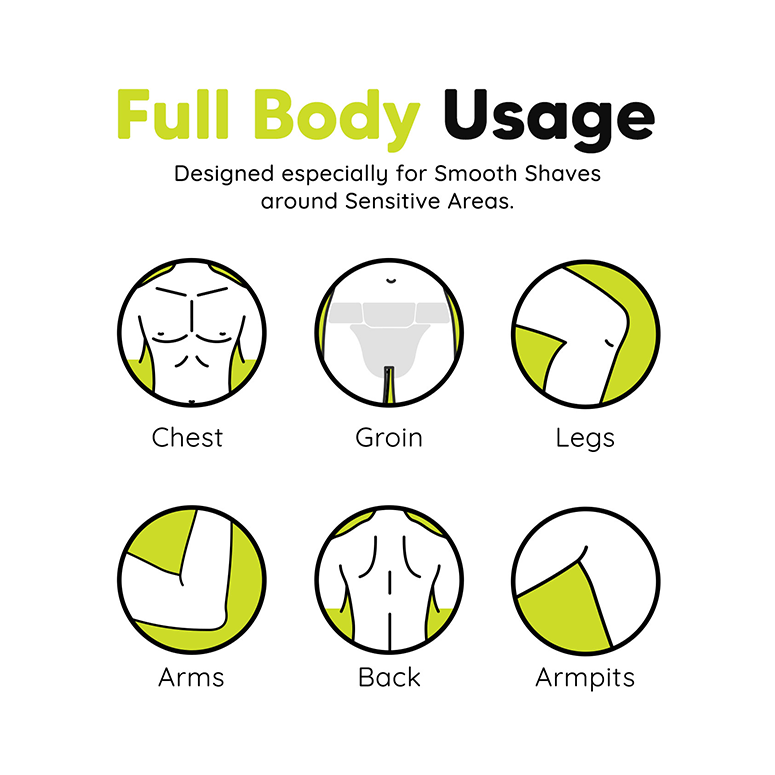 Full Body Usage

Designed especially for Smooth Shaves around Sensitive Areas.

Chest

Groin

Legs

Arms

Back

Armpits