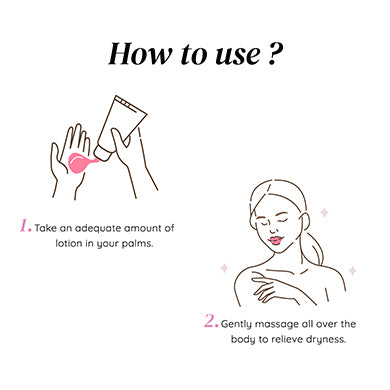 How to use ?

1. Take an adequate amount of lotion in your palms.

2. Gently massage all over the body to relieve dryness.