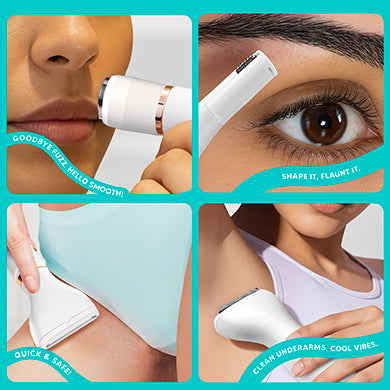 GOODBYE FUZZ, HELLO SMOOTH!

SHAPE IT, FLAUNT IT.

QUICK & SAFE!

CLEAN UNDERARMS, COOL VIBES.