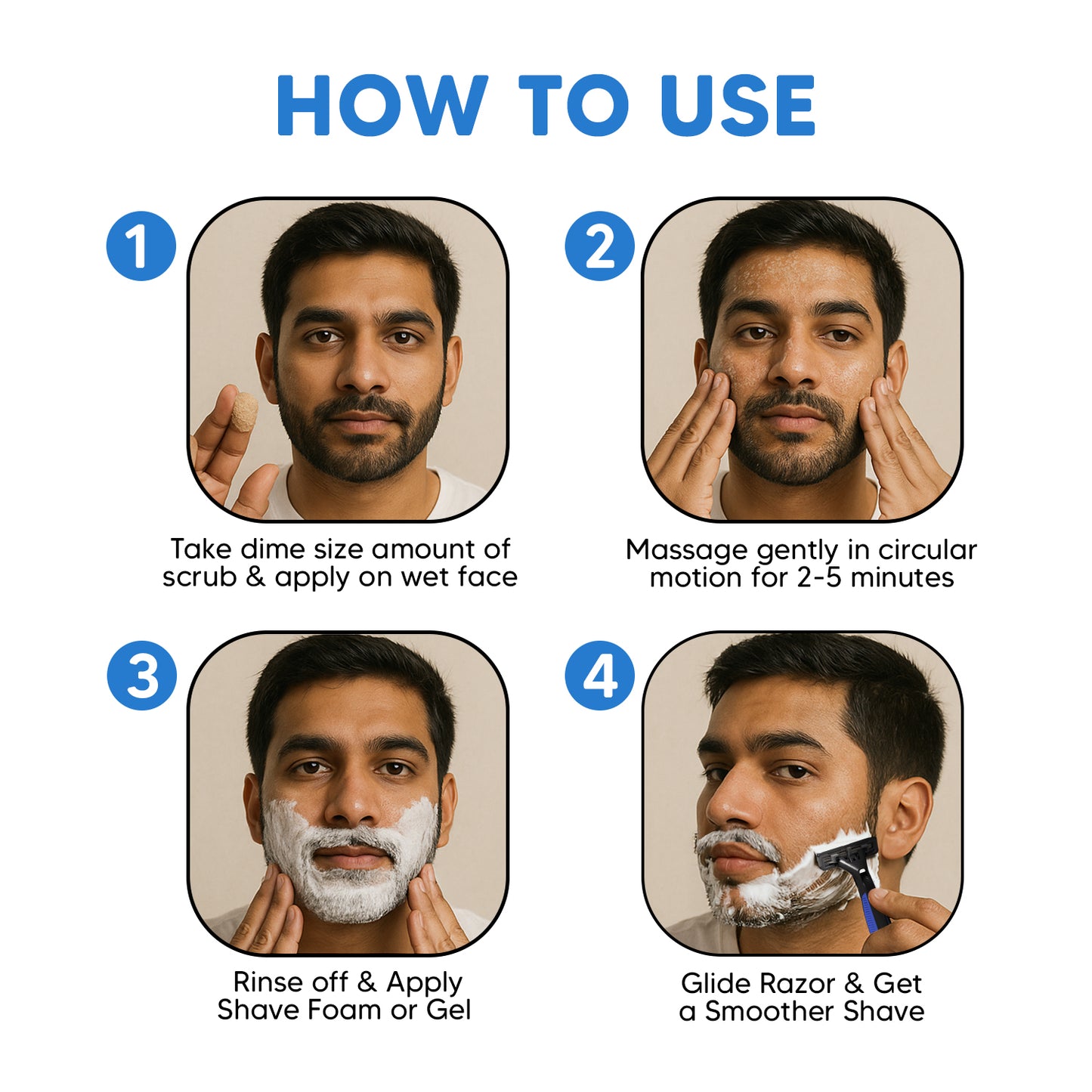 HOW TO USE

1

Take dime size amount of scrub & apply on wet face

2

Massage gently in circular motion for 2-5 minutes

3

Rinse off & Apply Shave Foam or Gel

4

Glide Razor & Get a Smoother Shave